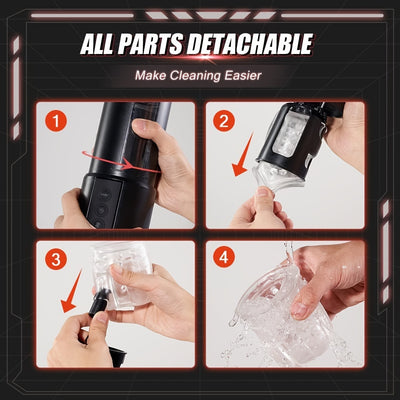 ALL PARTS DETACHABLE

Make Cleaning Easier

1

2

3

4